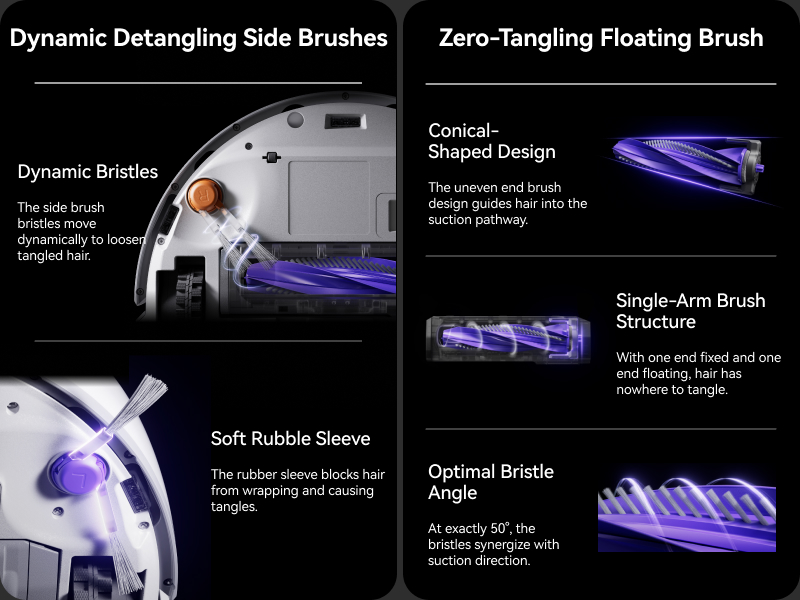 Dynamic Detangling Side Brushes

Dynamic Bristles

The side brush bristles move dynamically to loosen tangled hair.

Soft Rubble Sleeve

The rubber sleeve blocks hair from wrapping and causing tangles.

Zero-Tangling Floating Brush

Conical-Shaped Design

The uneven end brush design guides hair into the suction pathway.

Single-Arm Brush Structure

With one end fixed and one end floating, hair has nowhere to tangle.

Optimal Bristle Angle

At exactly 50°, the bristles synergize with suction direction.